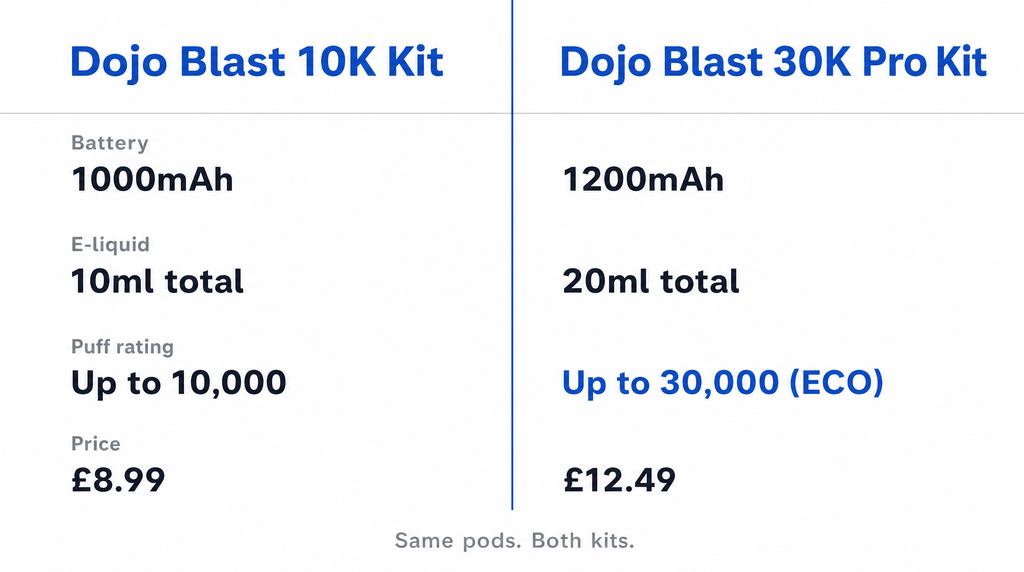 Dojo Blast 10K Kit

Battery
1000mAh

E-liquid
10ml total

Puff rating
Up to 10,000

Price
£8.99

Dojo Blast 30K Pro Kit

1200mAh

20ml total

Up to 30,000 (ECO)

£12.49

Same pods. Both kits.